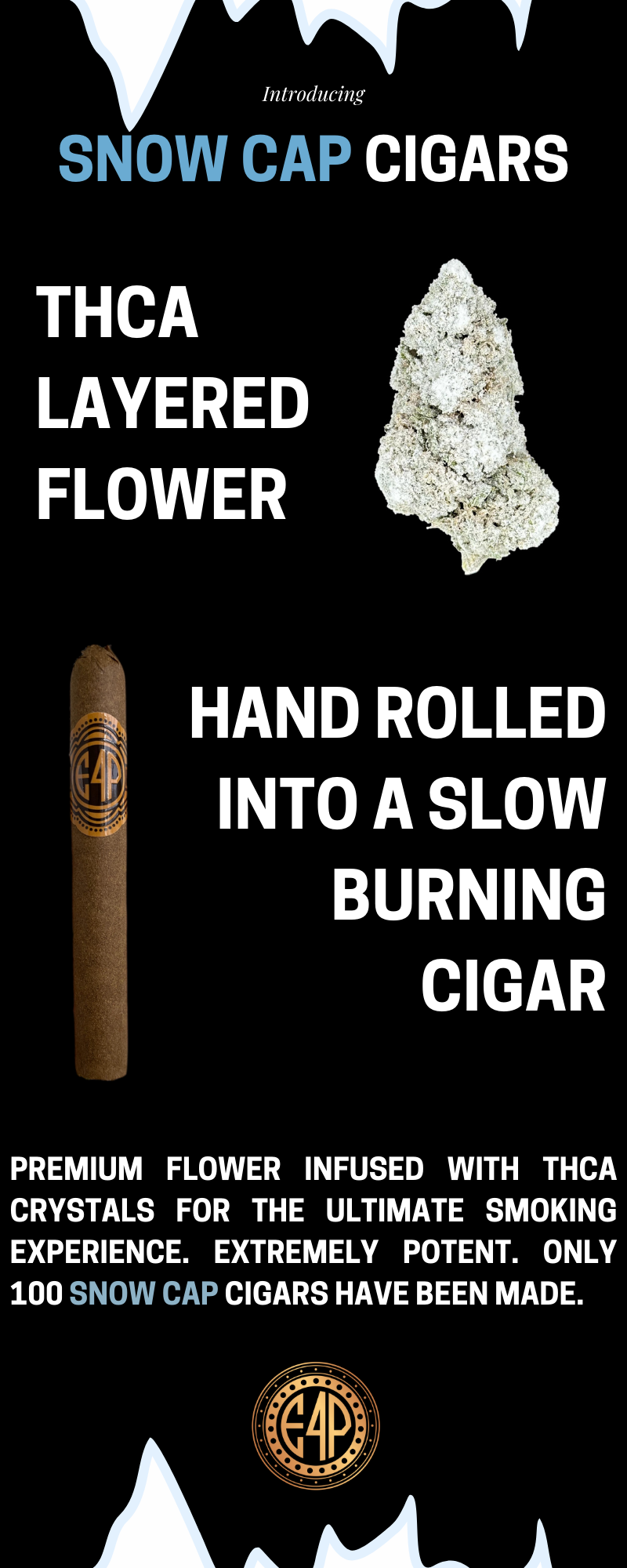 Introducing

SNOW CAP CIGARS

THCA LAYERED FLOWER

E4P

HAND ROLLED INTO A SLOW BURNING CIGAR

PREMIUM FLOWER INFUSED WITH THCA CRYSTALS FOR THE ULTIMATE SMOKING EXPERIENCE. EXTREMELY POTENT. ONLY 100 SNOW CAP CIGARS HAVE BEEN MADE.

E4P